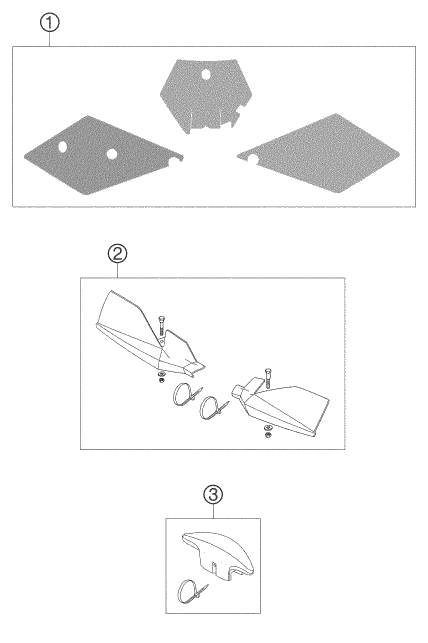 1

2

3