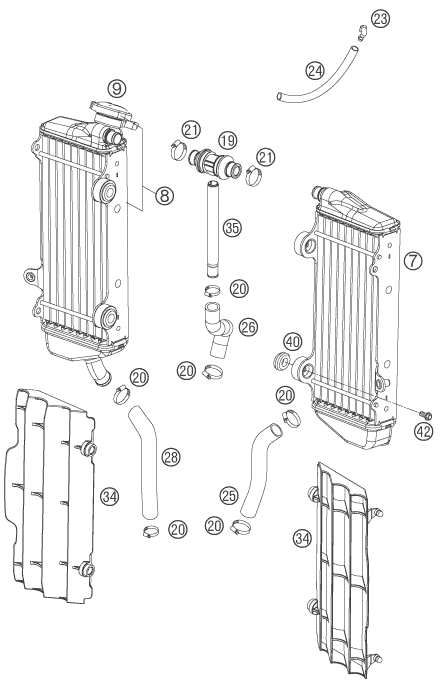 23
24
9
21
19
21
8
35
7
20
26
40
20
20
20
42
28
34
25
20
20
34