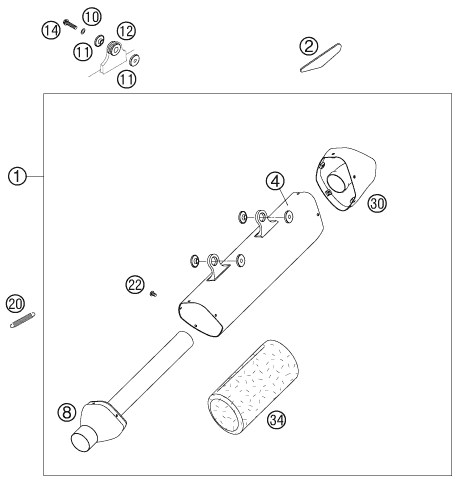 14
10
12
11
11
2
1
4
30
22
20
8
34