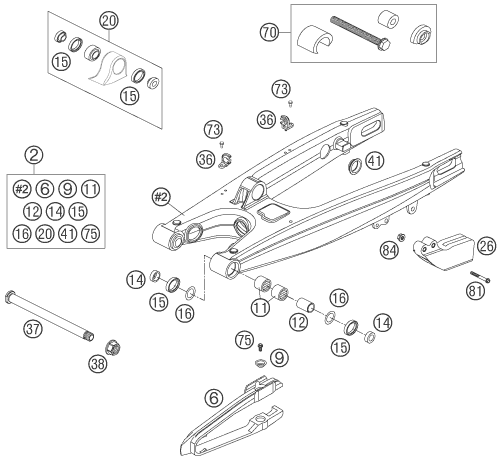 20
15
15
70
73
36
73
36
41
2
#2 6 9 11
12 14 15
16 20 41 75
#2
84
26
81
14
15
16
11
12
16
14
15
37
38
75
9
6