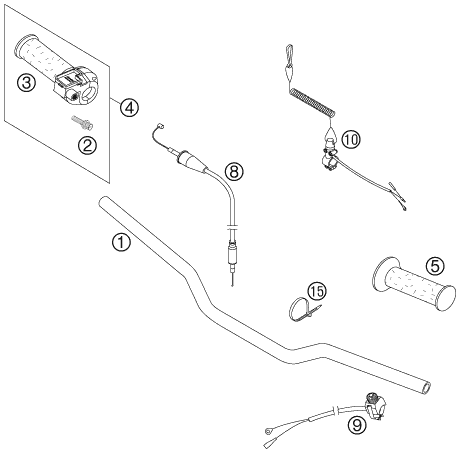 3
4
2
8
10
1
5
15
9