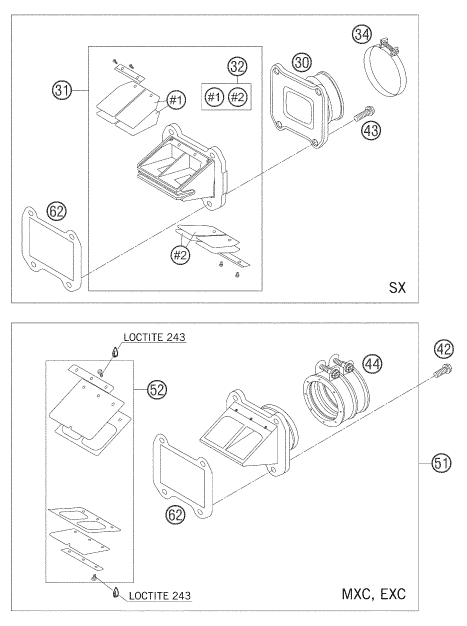 34
32
30
31
#1
#1 #2
43
62
#2
SX

LOCTITE 243
42
44
52
51
62
LOCTITE 243
MXC, EXC