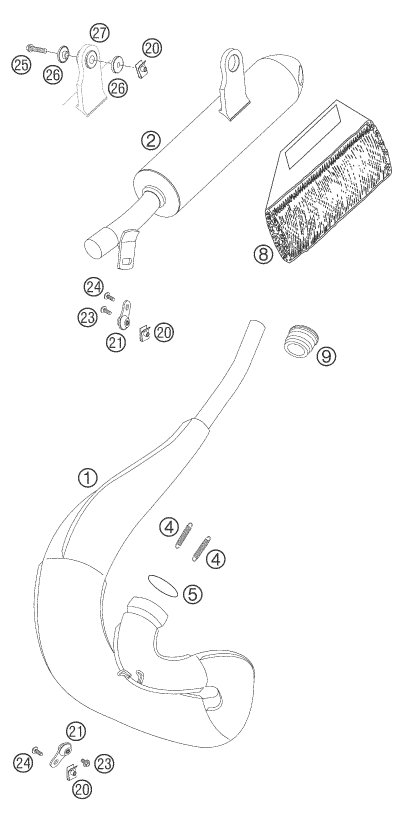 27
20
25
26
26
2
8
24
23
21
20
9
1
4
4
5
21
24
23
20