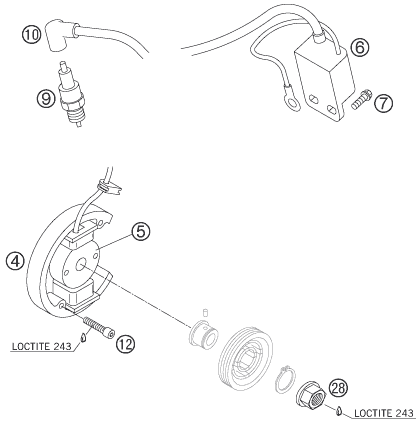 10
6
9
7
5
4
LOCTITE 243
12
28
LOCTITE 243