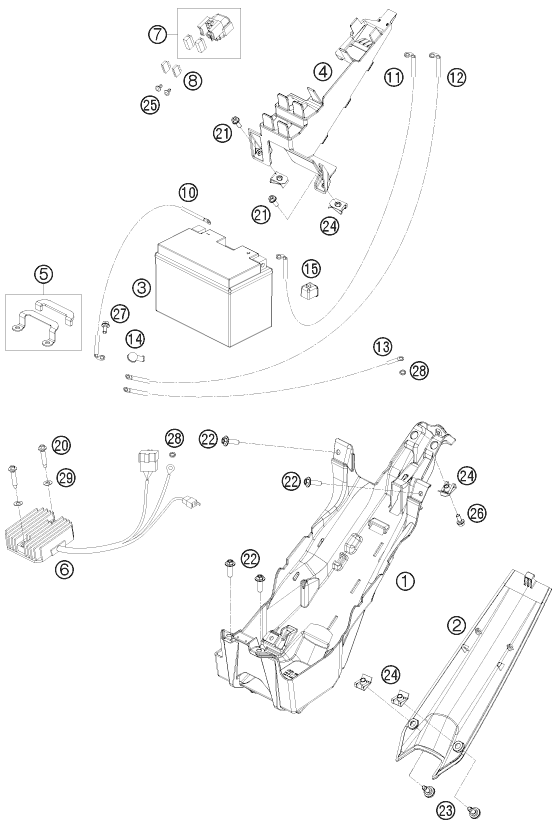 7
4
11
12
8
25
21
10
21
24
5
3
15
27
14
13
28
20
28
22
29
22
24
26
6
22
1
2
24
23