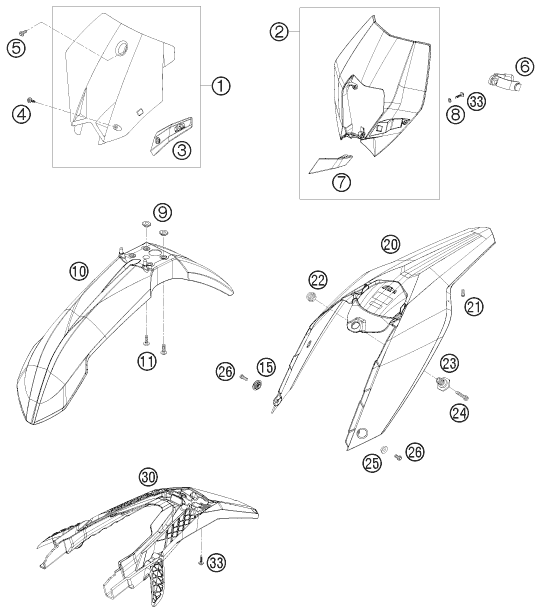 5
1
4
3
2
6
8
33
7
9
10
11
20
22
21
26
15
23
24
25
26
30
33