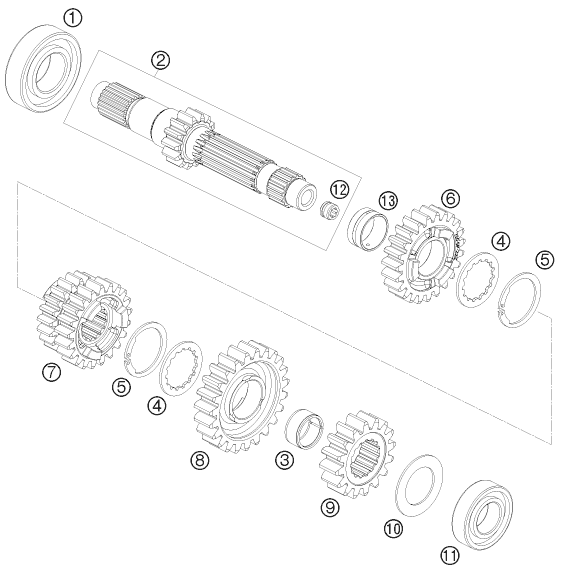 1
2
12
13
6
4
5
7
5
4
8
3
9
10
11