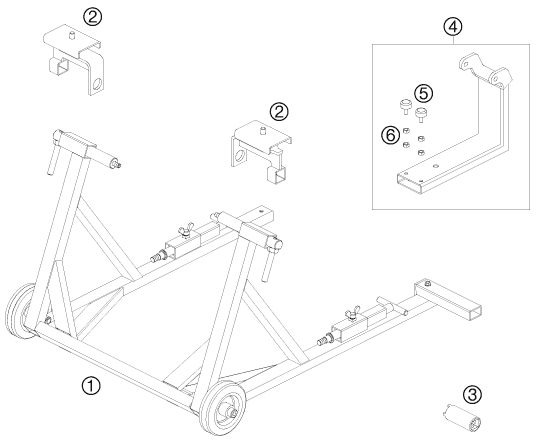 2
4
5
2
6
1
3