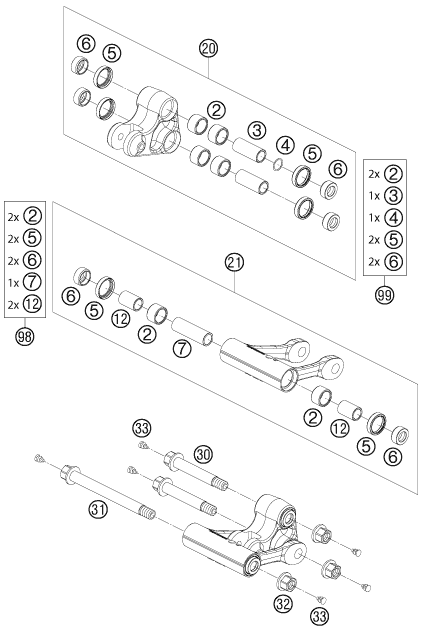 6 5 20
2
3
4 5 6

2x 2
1x 3
1x 4
2x 5
2x 6
99

2x 2
2x 5
2x 6
1x 7
2x 12
98

21
6 5 12 2 7
2 12 5 6

33
30
31
32
33