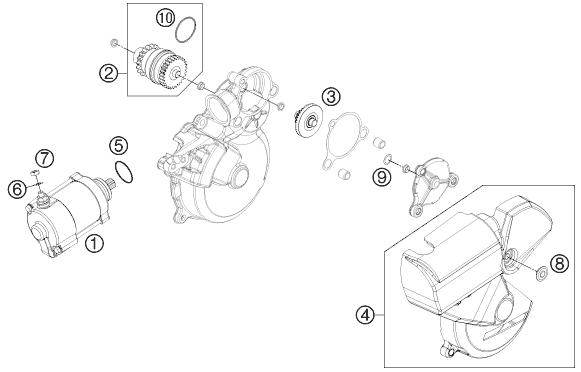 10
2
3
5
7
6
9
1
8
4