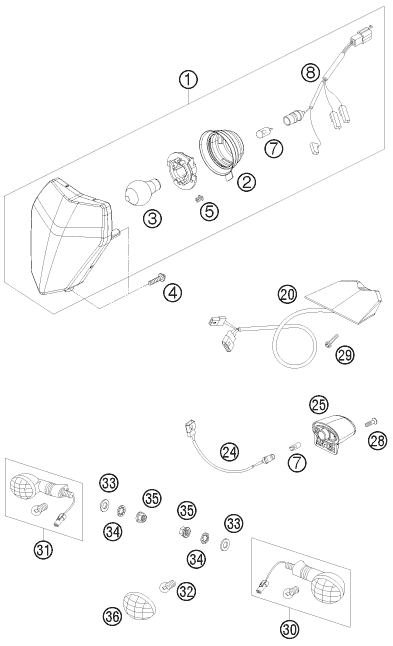 1
8
7
2
3
5
4
20
29
25
28
24
7
33
35
35
33
34
34
31
32
36
30