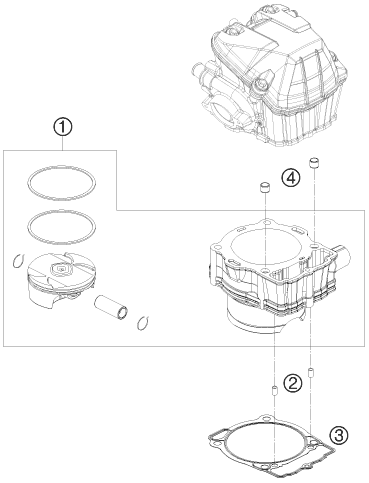 1

4

2

3