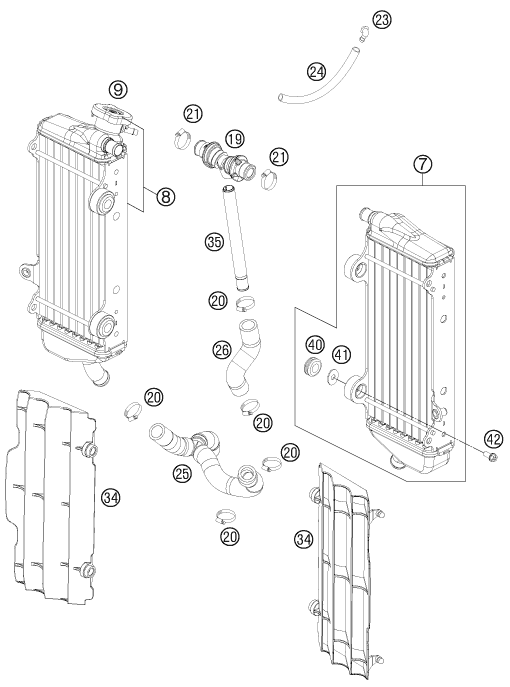 23
24
9
21
19
21
7
8
35
20
26
40
41
20
20
20
42
25
34
20
34