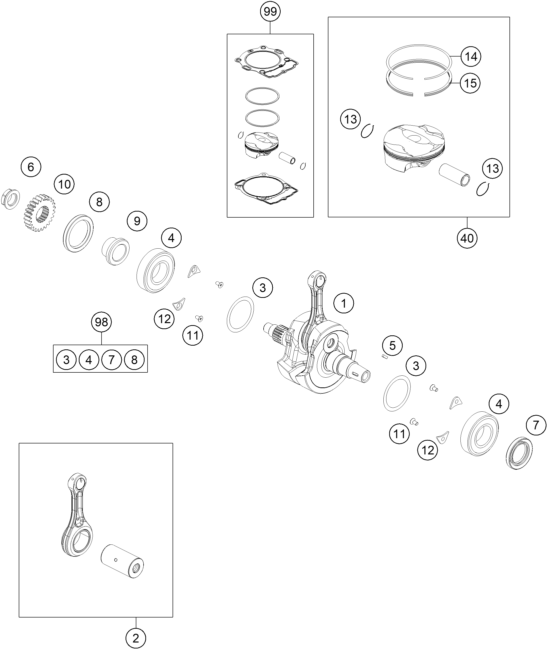 99
14
15
13
13
40
6
10
8
9
4
3
1
12
11
98
3 4 7 8
5
3
4
7
11
12
2