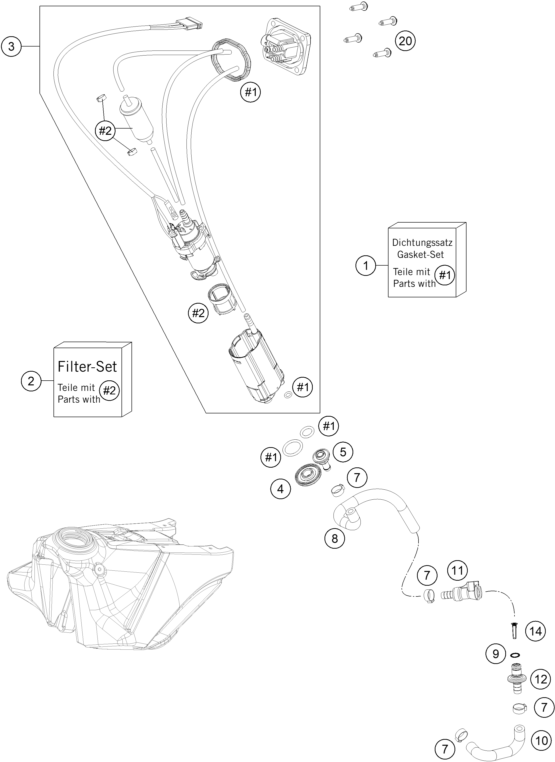 3

20

#1

#2

Dichtungssatz
Gasket-Set
Teile mit
Parts with #1

1

#2

Filter-Set
Teile mit
Parts with #2

2

#1

#1

#1

5

4

7

8

7

11

14

9

12

7

7

10