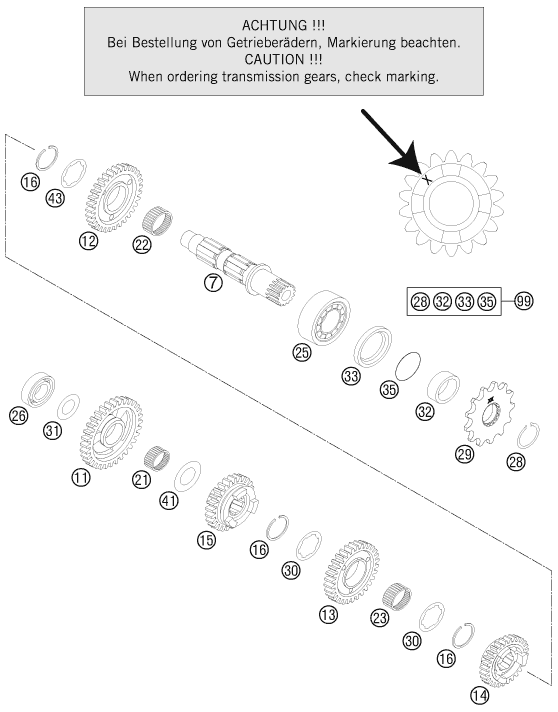 ACHTUNG !!!
Bei Bestellung von Getrieberädern, Markierung beachten.
CAUTION !!!
When ordering transmission gears, check marking.

16
43
12
22
7
28 32 33 35 99
25
33
35
32
29
28
26
31
11
21
41
15
16
30
13
23
30
16
14