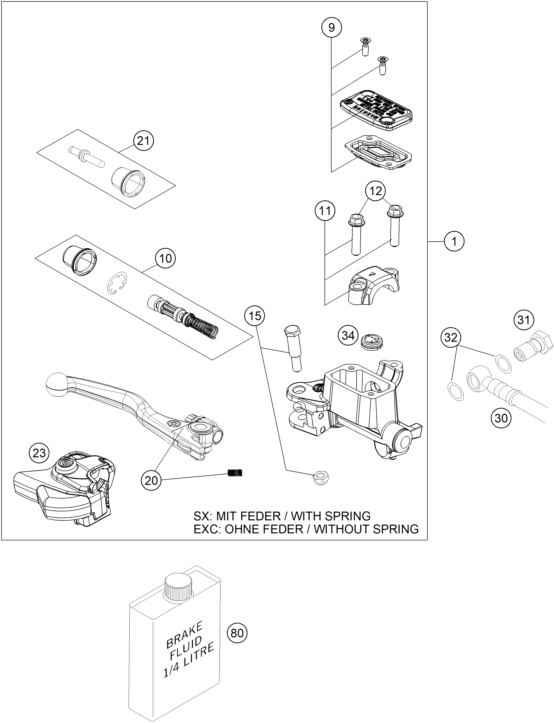 9

21

12

11

1

10

15

34

31

32

30

23

20

SX: MIT FEDER / WITH SPRING
EXC: OHNE FEDER / WITHOUT SPRING

BRAKE
FLUID
1/4 LITRE

80