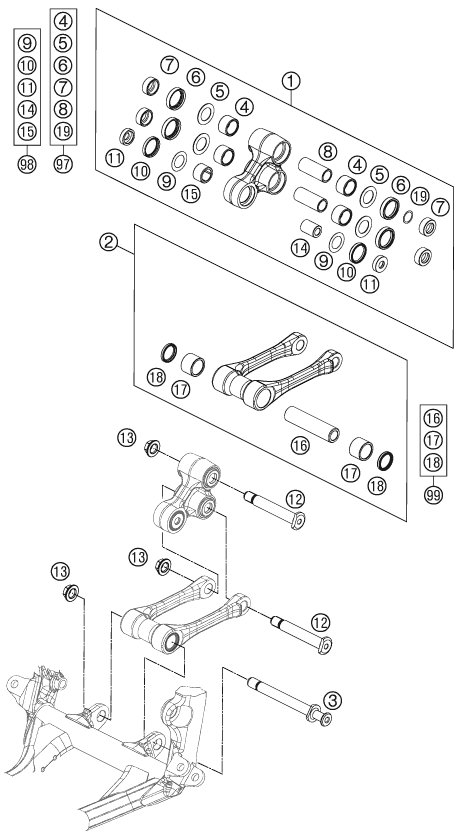 9
10
11
14
15
98

4
5
6
7
8
19
97

1
7
6
5
4
11
10
9
15
8
4
5
6
19
7
14
9
10
11

2
18
17
16
17
18

16
17
18
99

13
12
13
13
12
3