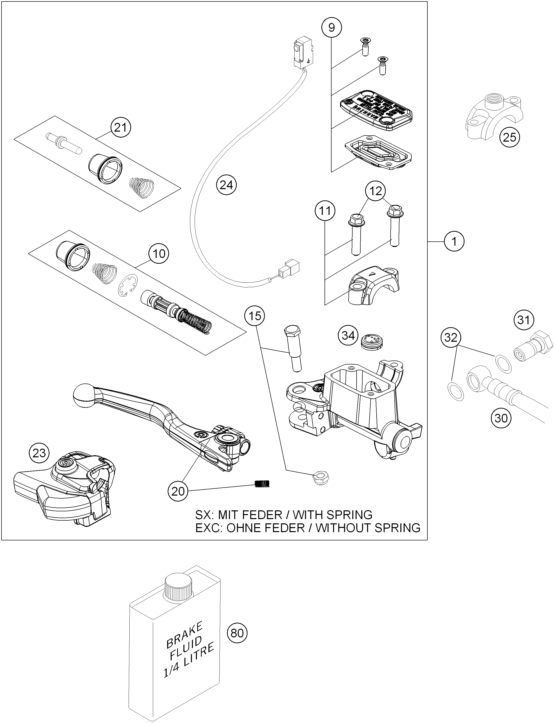 9

21

25

24

12

11

1

10

15

34

31

32

30

23

20

SX: MIT FEDER / WITH SPRING
EXC: OHNE FEDER / WITHOUT SPRING

BRAKE FLUID 1/4 LITRE

80