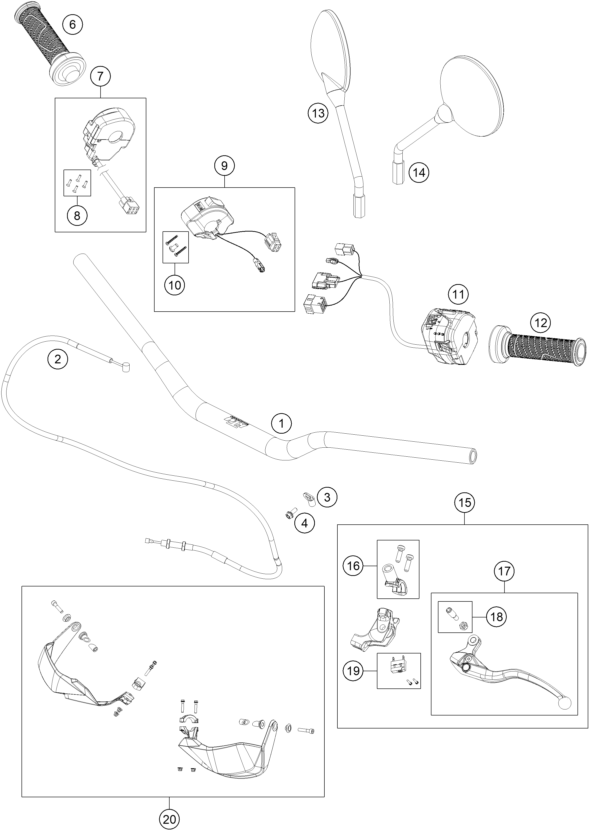 6
7
8
13
14
9
10
11
12
2
1
3
4
15
16
17
18
19
20