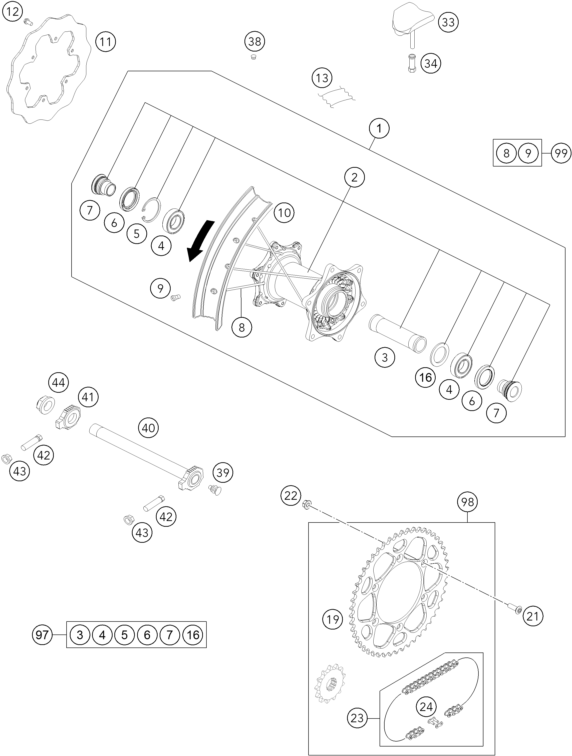 12
11
38
33
34
13
1
8 9 99
2
7
6
5
4
10
9
8
3
16
4
6
7
44
41
40
42
43
39
42
43
22
98
19
21
97 3 4 5 6 7 16
23
24