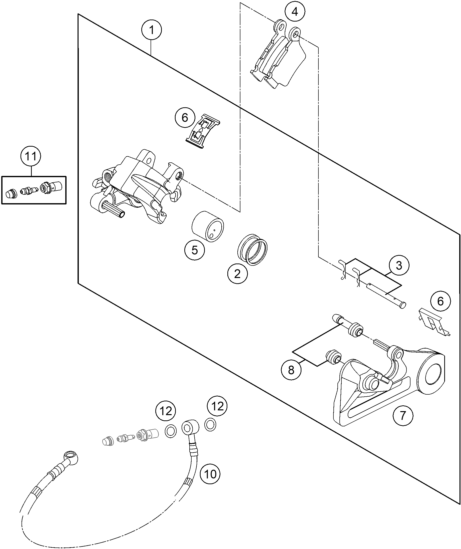 1
4
6
11
5
2
3
6
8
7
12
12
10