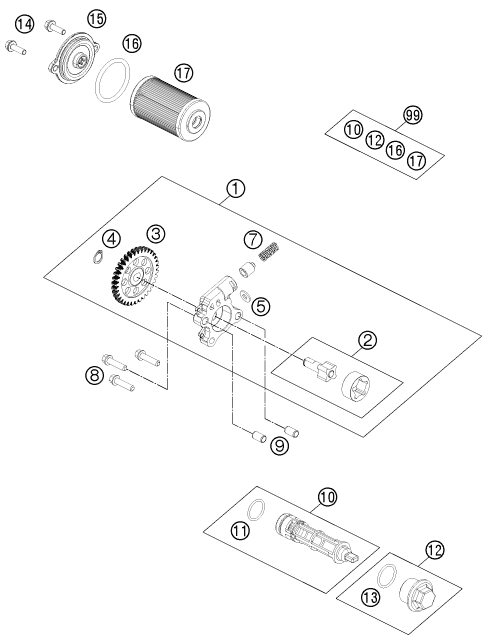 14
15
16
17
99
10
12
16
17
1
4
3
7
5
2
8
9
10
11
12
13