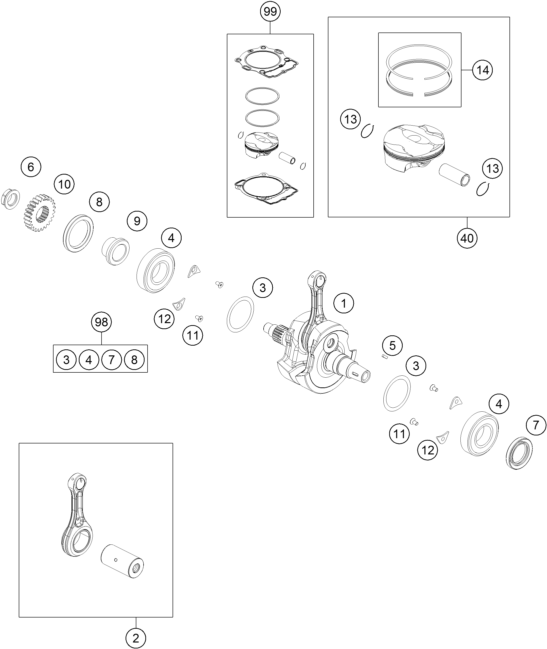 99
14
13
13
40
6
10
8
9
4
3
1
12
11
98
3 4 7 8
5
3
4
7
11
12
2