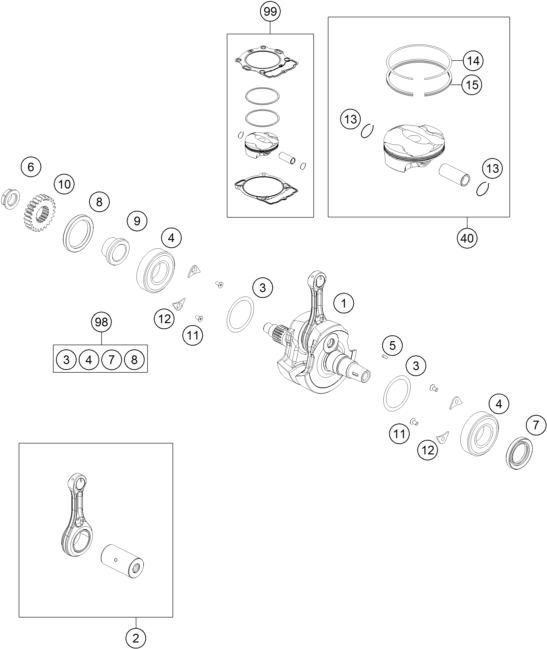 99
14
15
13
13
40
6
10
8
9
4
3
1
12
11
98
3 4 7 8
5
3
4
7
11
12
2