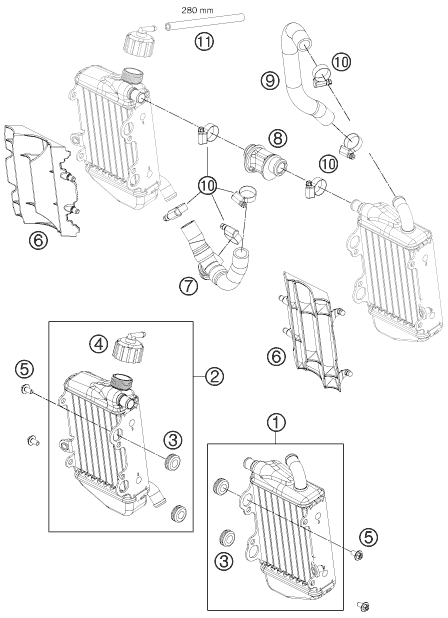 280 mm
11
10
9
8
10
10
6
7
6
4
5
2
3
1
5
3