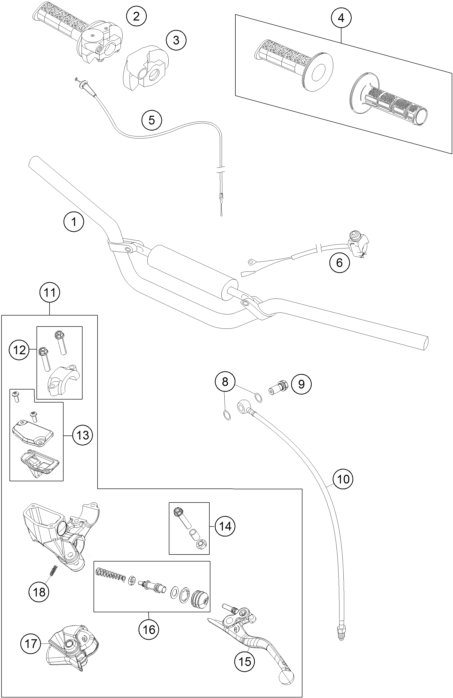 2
3
4
5
1
6
11
12
13
8
9
10
14
18
16
17
15