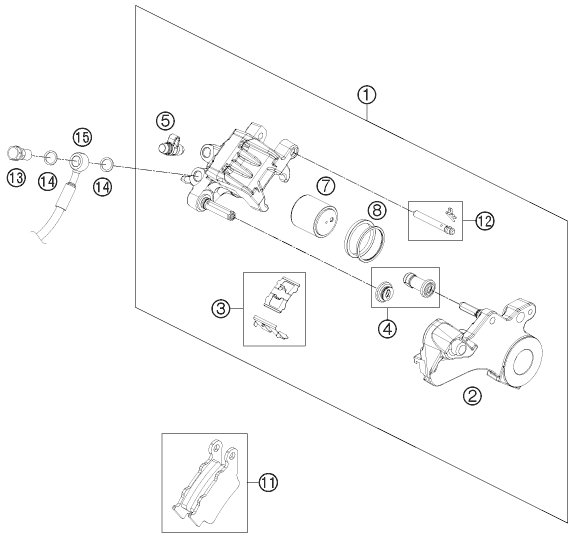 1
5
15
13
14
14
7
8
12
3
4
2
11