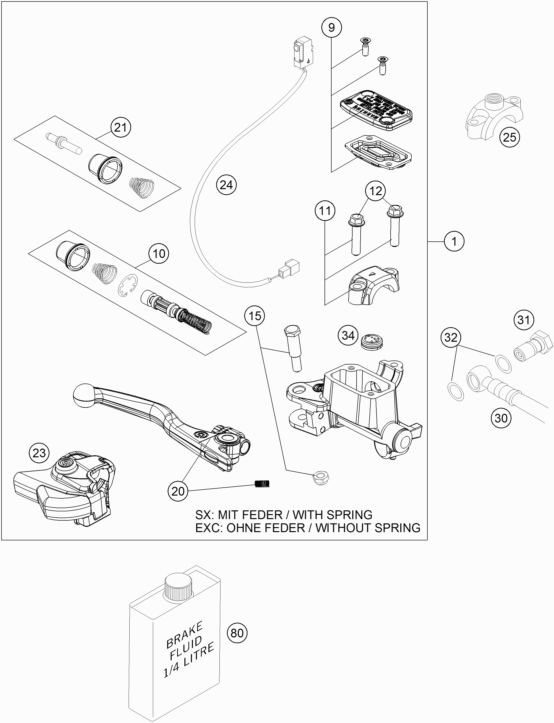 9

21

25

24

12

11

1

10

15

34

31

32

30

23

20

SX: MIT FEDER / WITH SPRING
EXC: OHNE FEDER / WITHOUT SPRING

BRAKE FLUID 1/4 LITRE

80