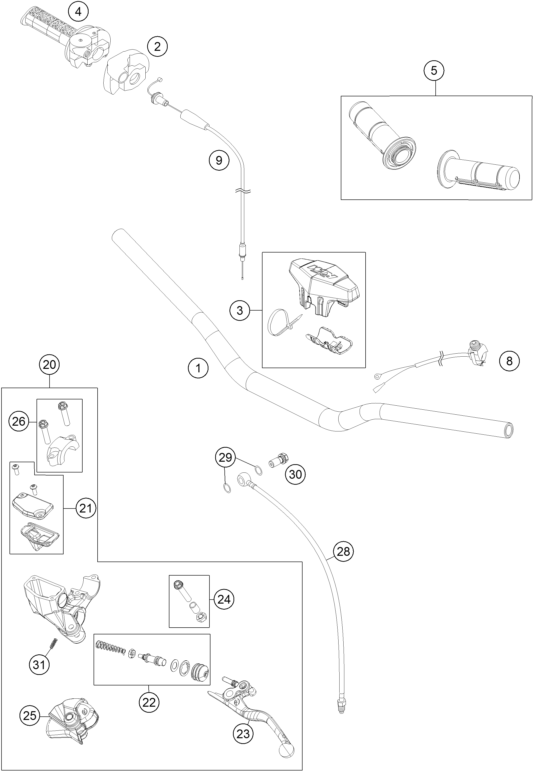 4
2
5
9
3
1
8
20
26
21
29
30
28
24
31
22
25
23