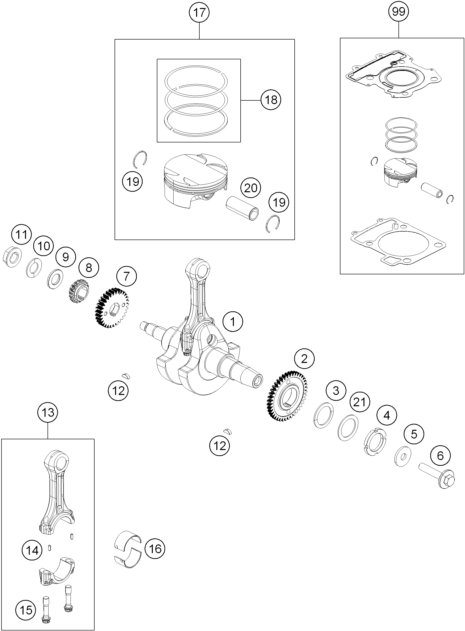 17
99
18
19
20
19
11
10
9
8
7
1
2
3
21
4
5
6
12
12
13
14
16
15