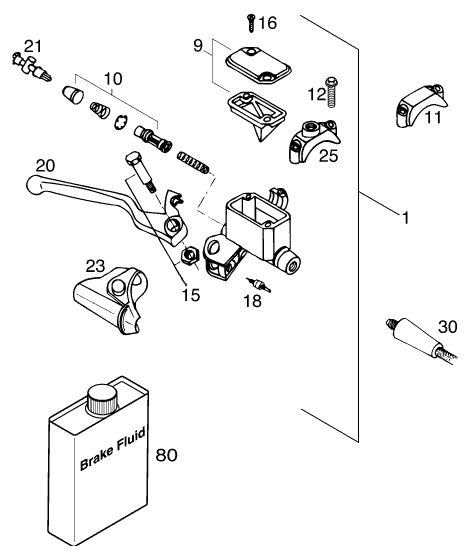 16
21
9
10
12
11
25
20
1
23
15
18
30
Brake Fluid
80