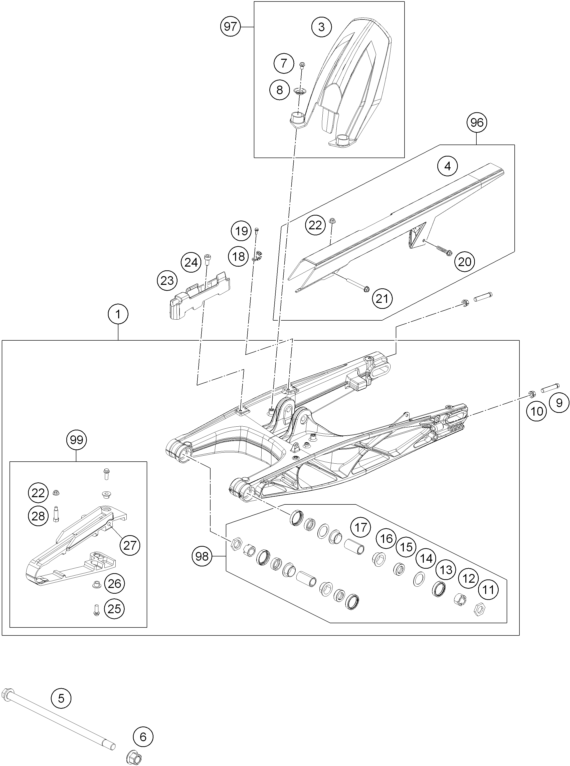 97
3
7
8
96
4
22
20
21
19
18
24
23
1
10
9
99
22
28
27
26
25
98
17
16
15
14
13
12
11
5
6