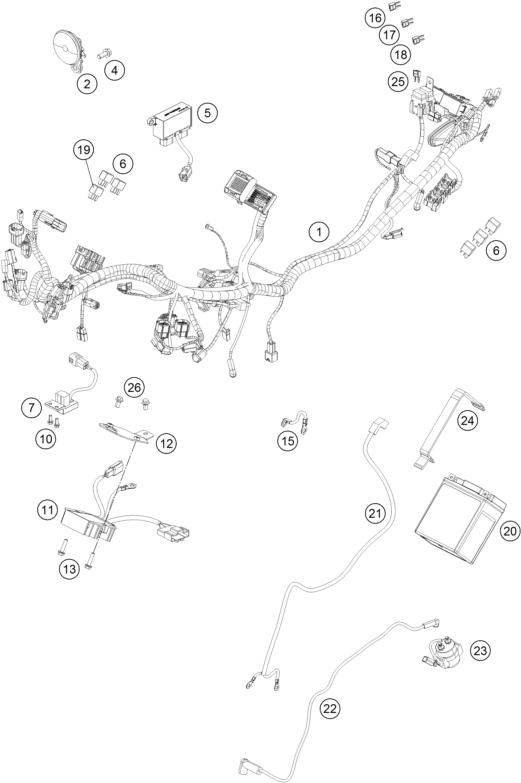 16
17
18
25
2
4
5
19
6
1
6
7
26
10
12
15
24
11
21
20
13
23
22