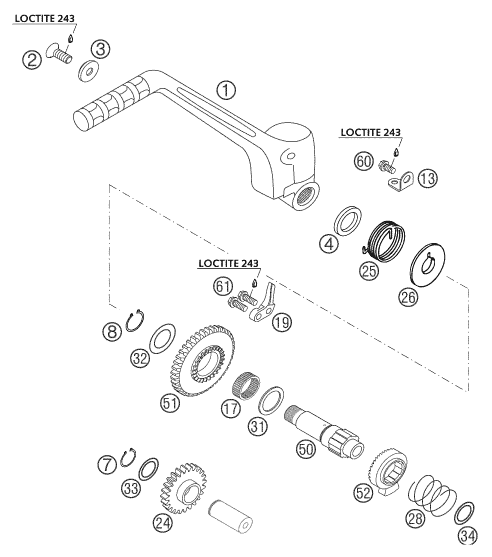 LOCTITE 243

2

3

1

LOCTITE 243

60

13

4

25

26

LOCTITE 243

61

19

8

32

51

17

31

50

7

33

24

52

28

34