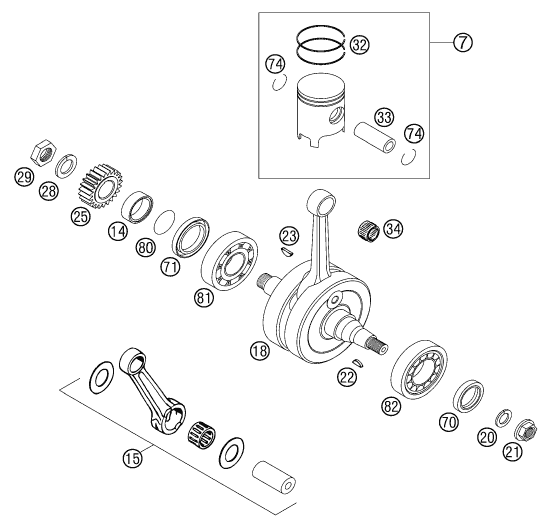 32
7
74
33
74
29
28
25
14
80
71
81
23
34
18
22
82
70
20
21
15